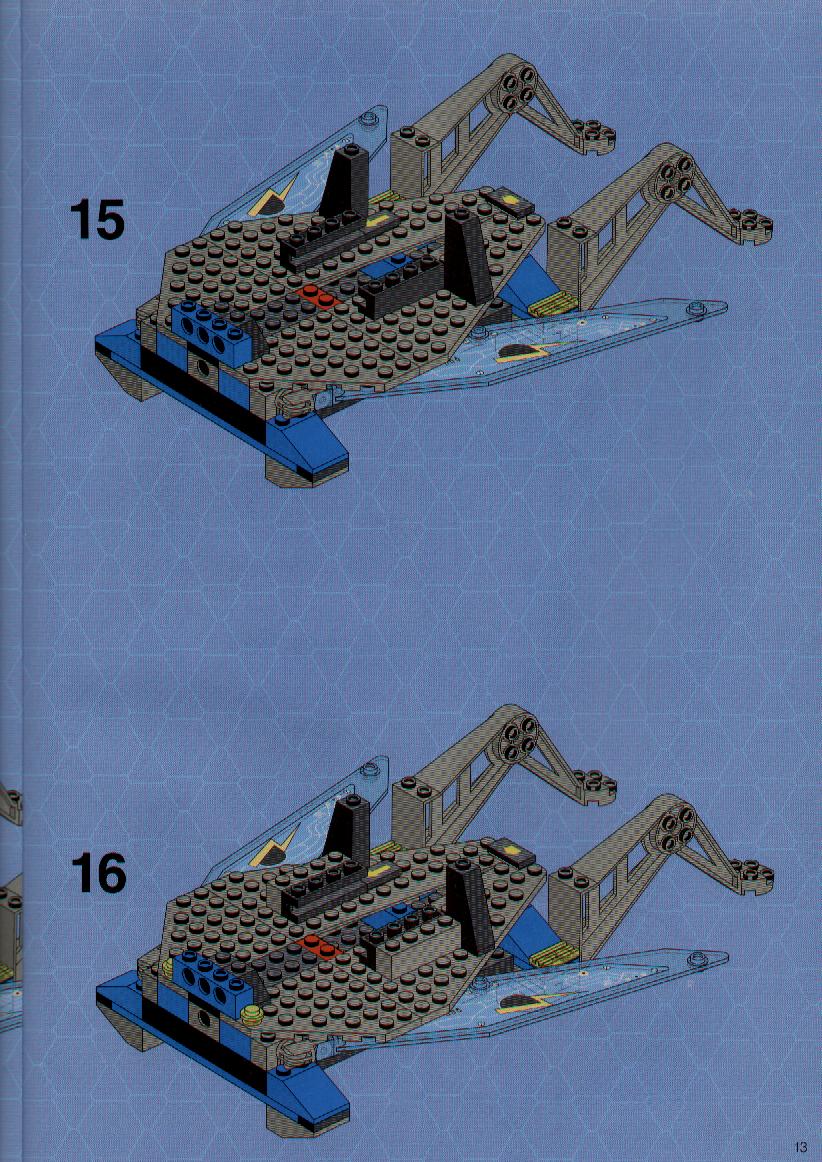 15

16

13