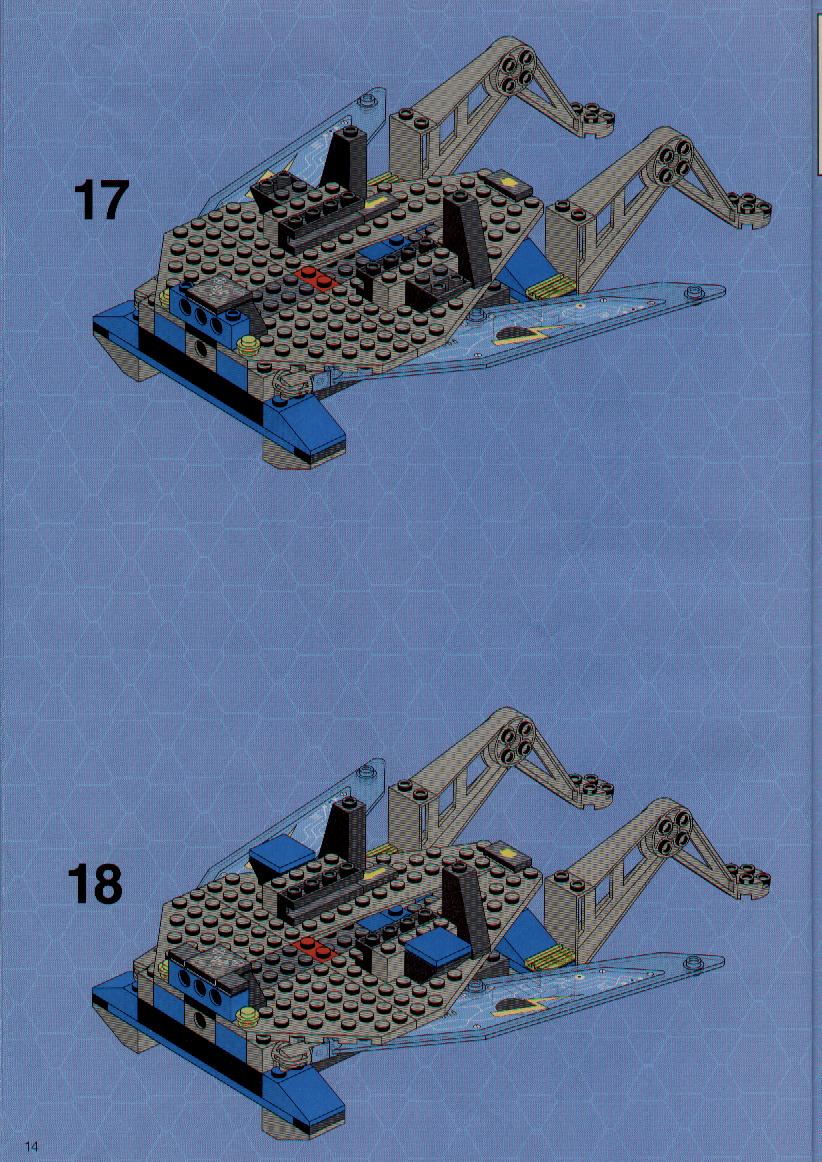 17

18

14