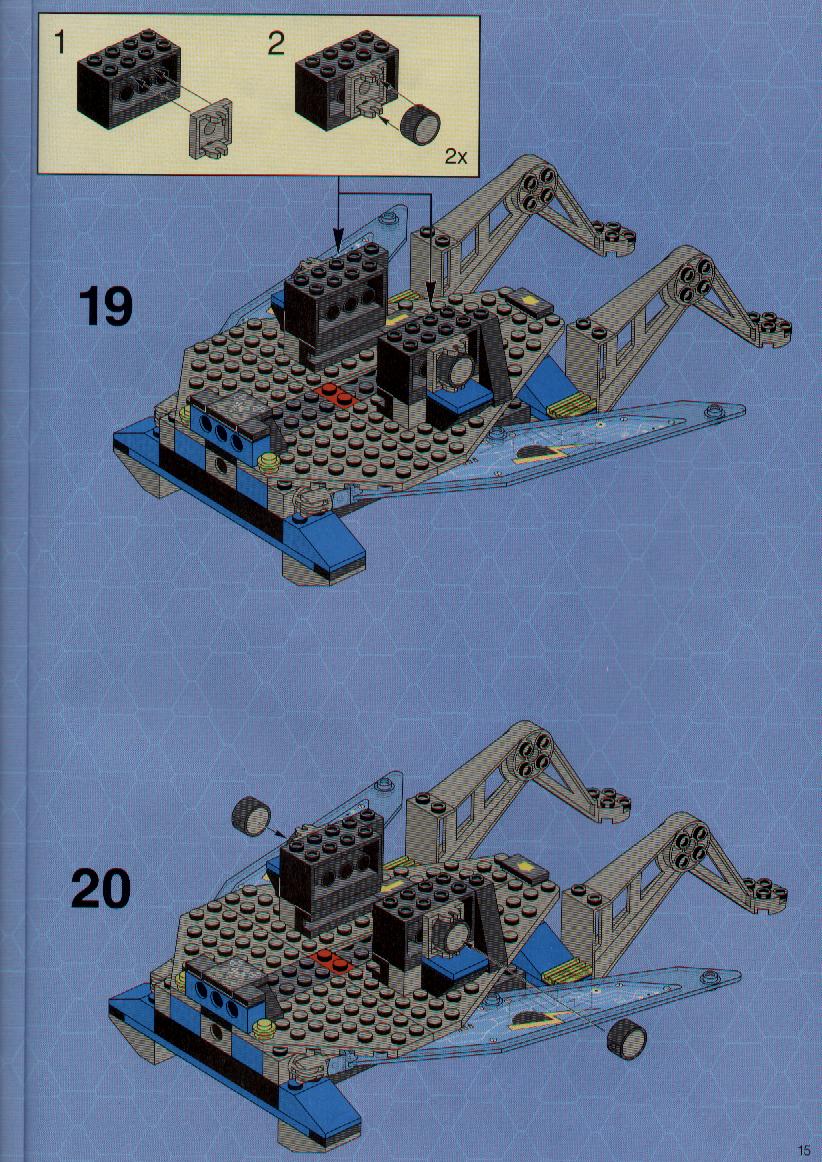 1

2

2x

19

20

15