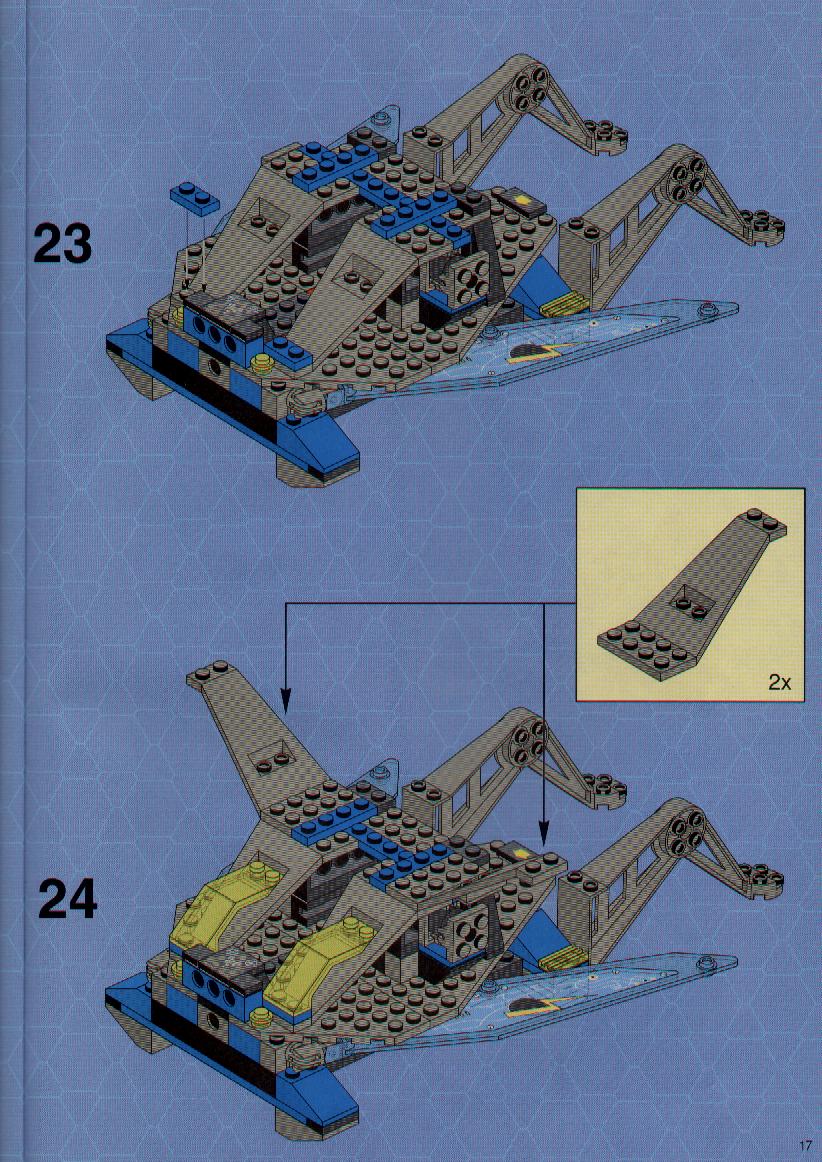 23

2x

24

17