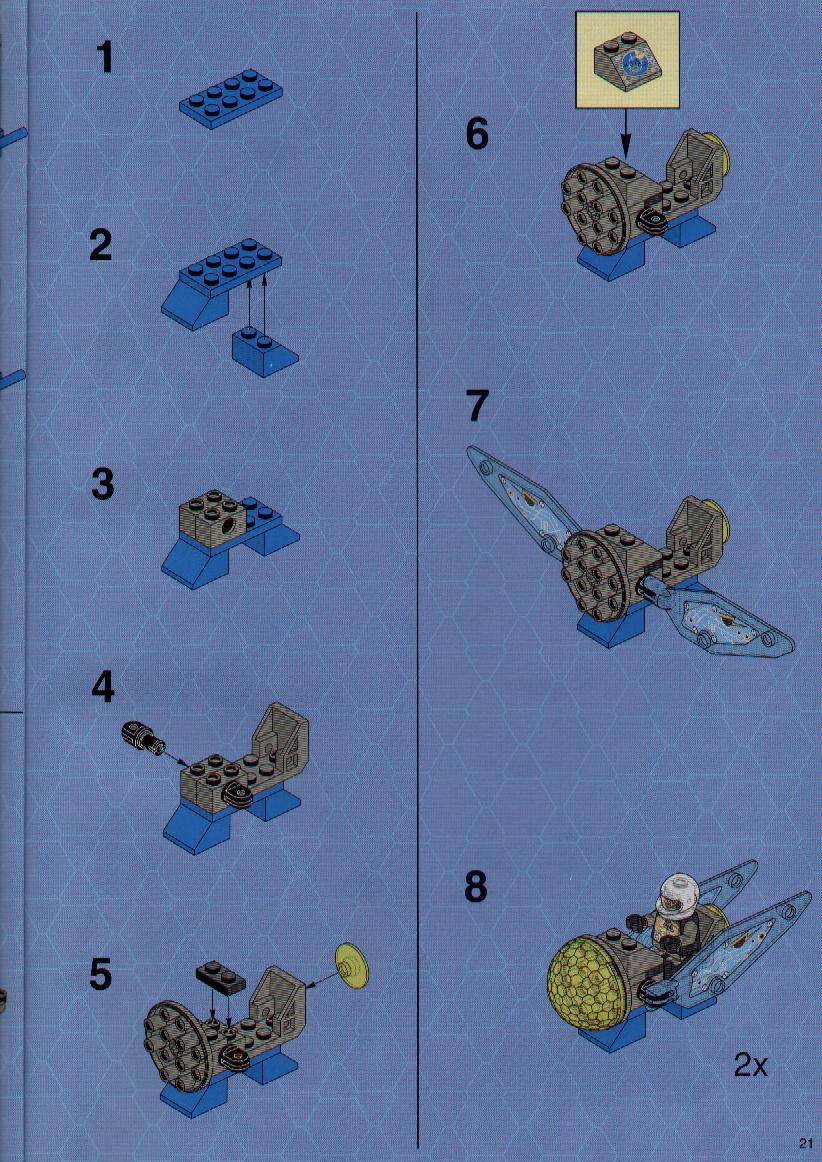 1

2

3

4

5

6

7

8

2x

21