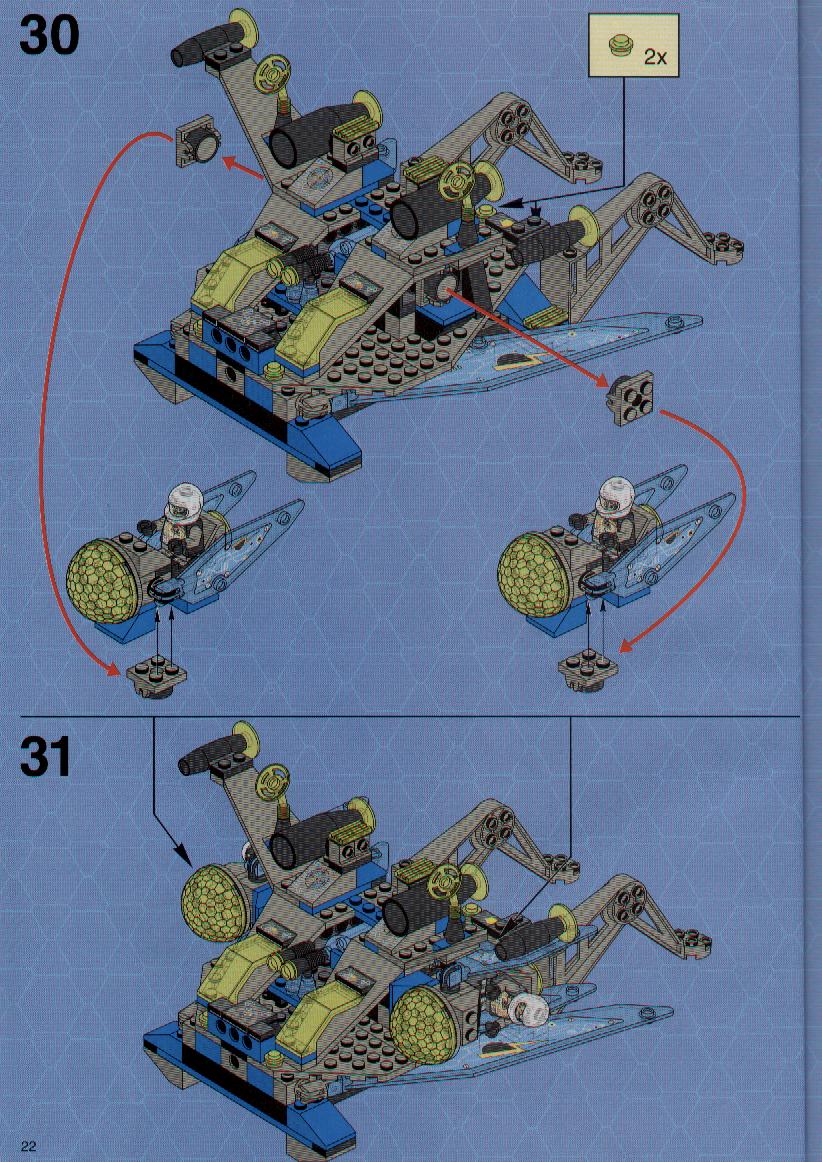 30

2x

31

22