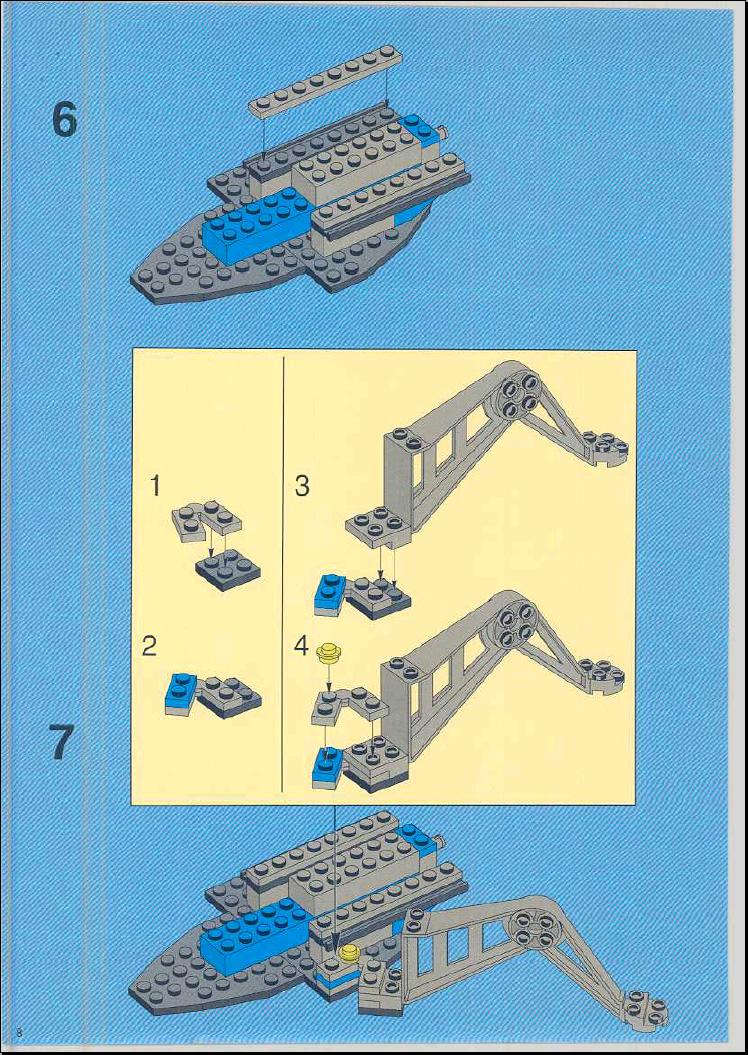 6

1

2

3

4

7

8