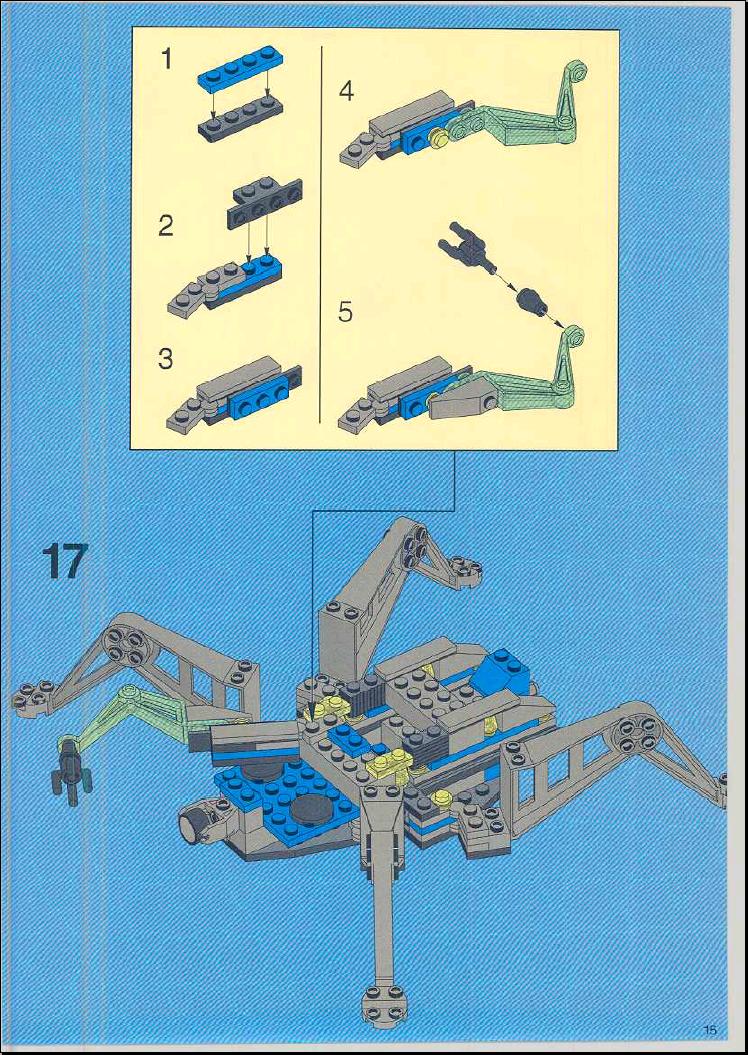 1

2

3

4

5

17

15