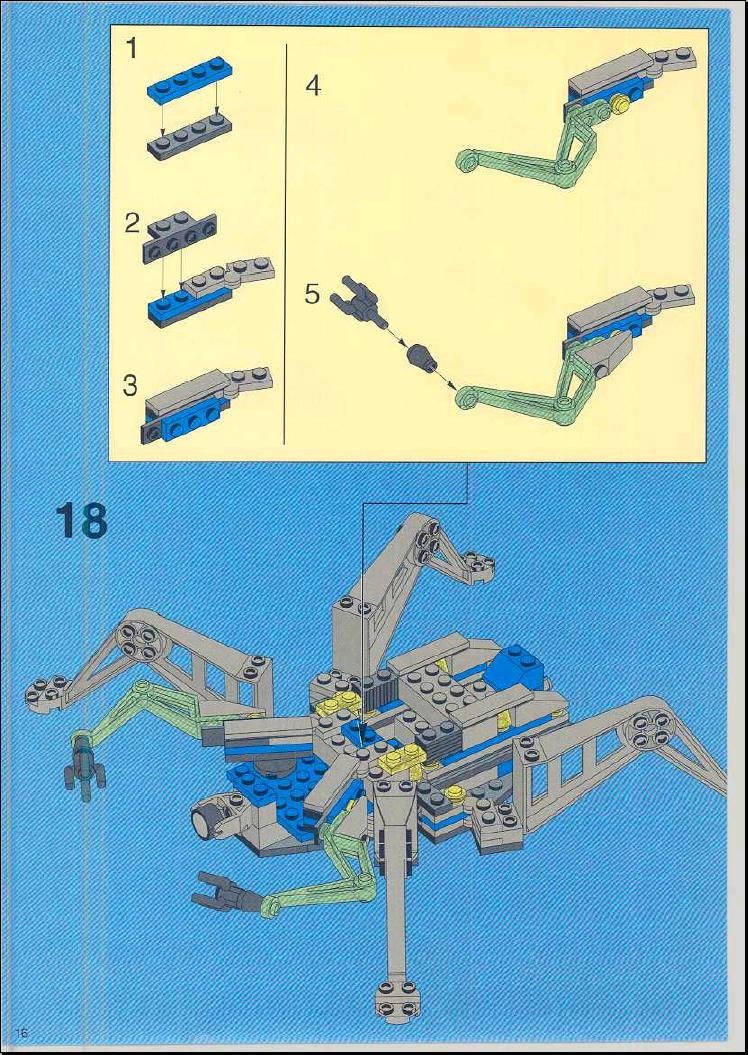 1

2

3

4

5

18

16