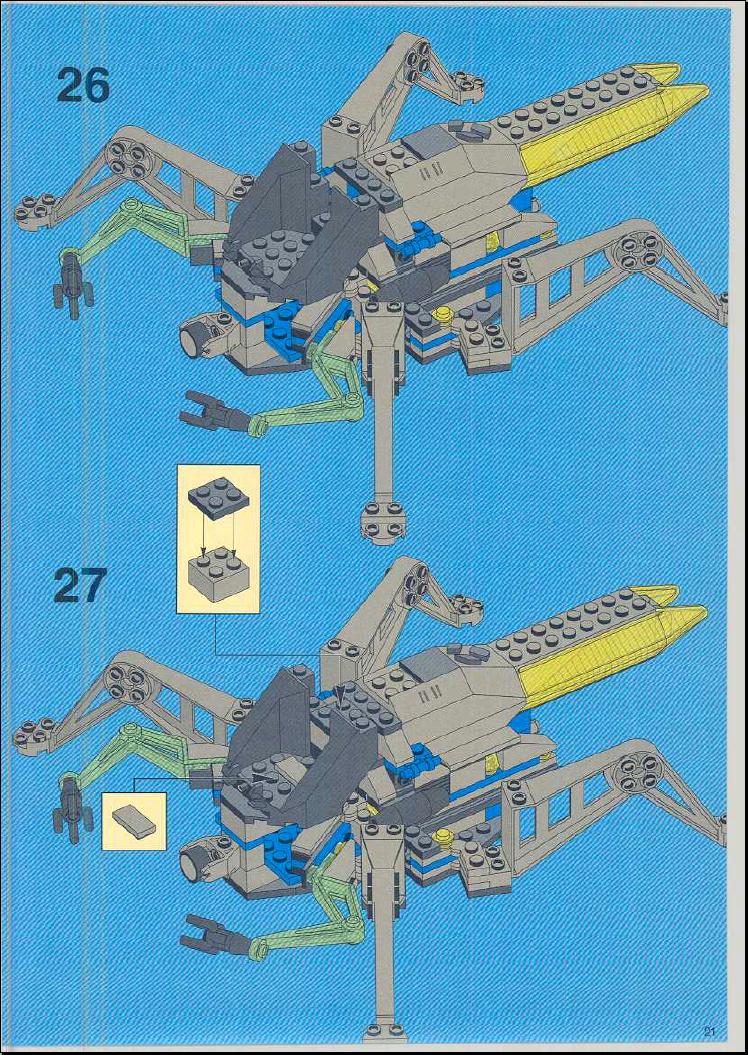 26

27

21