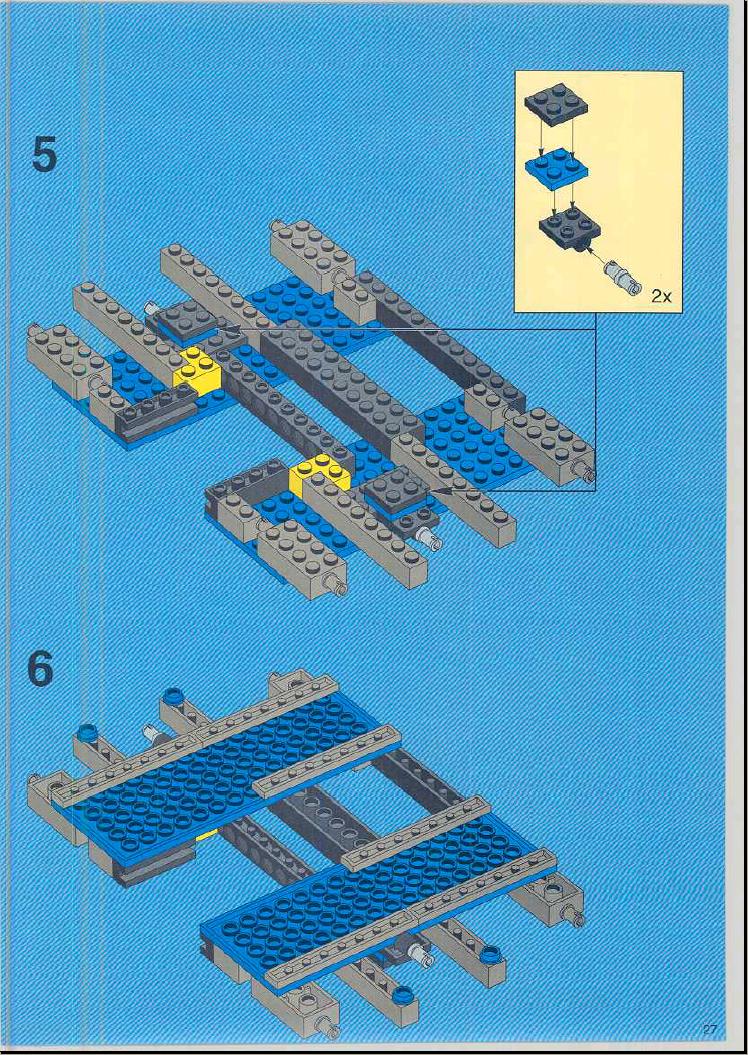 5

2x

6

27