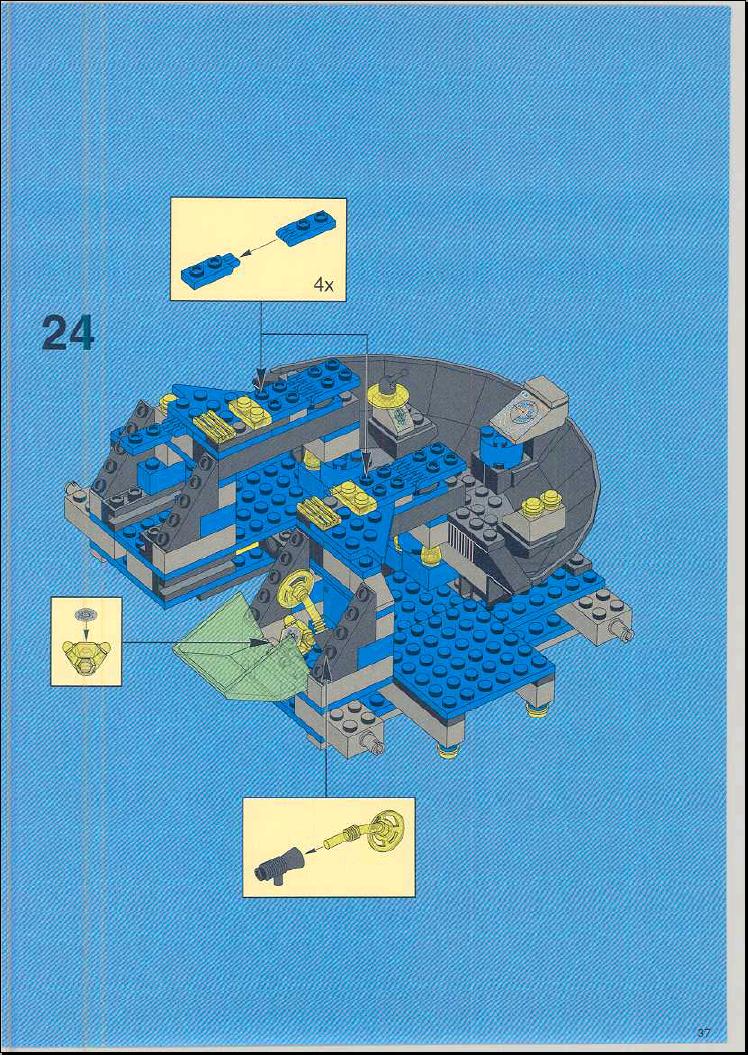 4x

24

37