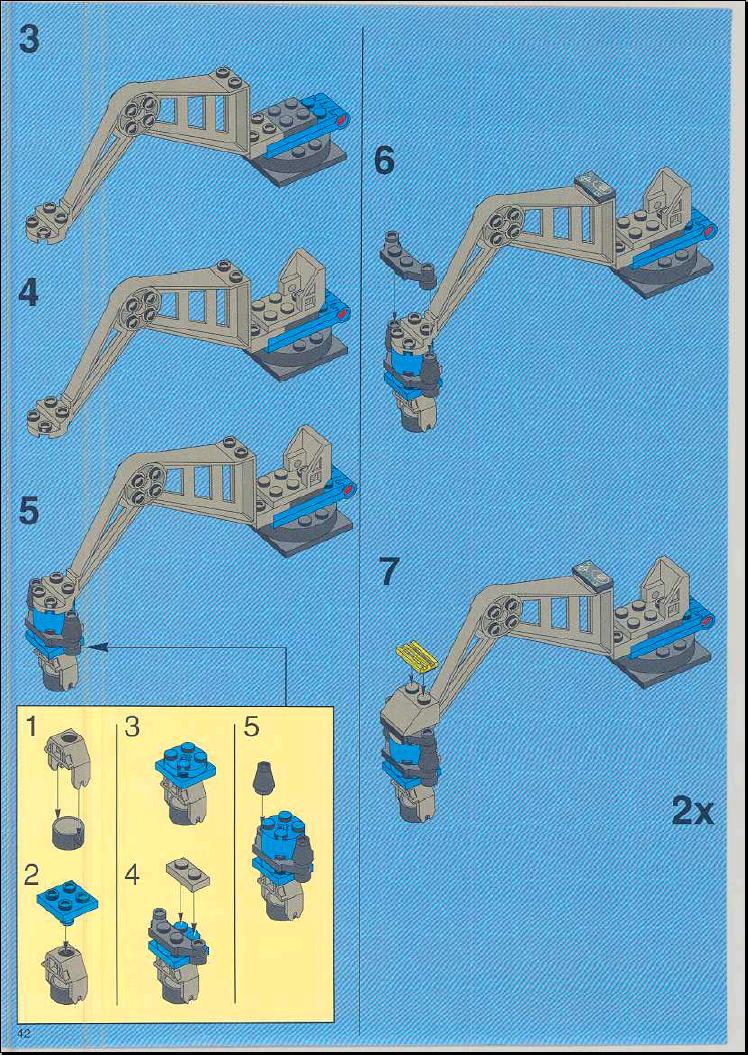 3

4

5

1

2

3

4

5

6

7

2x

42