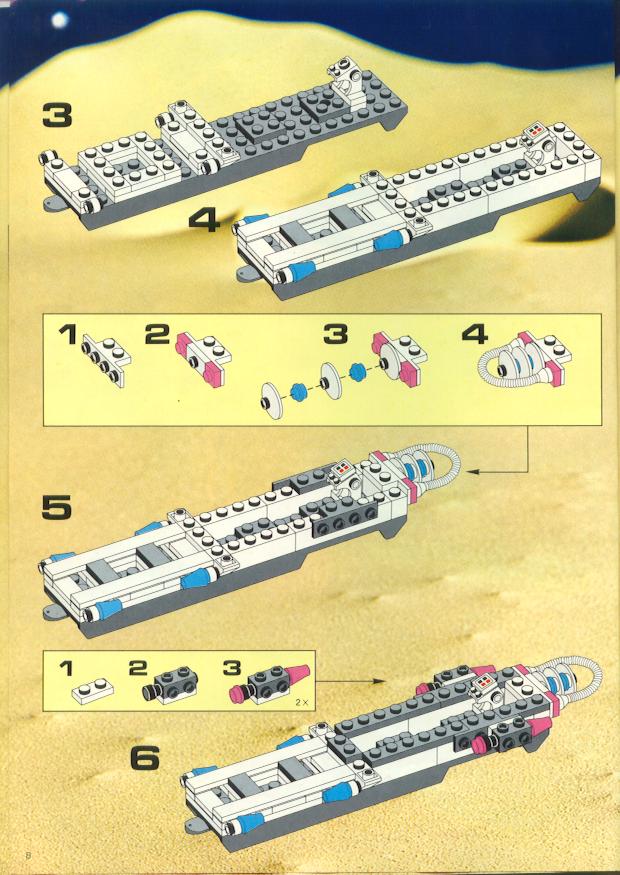 3

4

1 2 3 4

5

1 2 3

2x

6

8