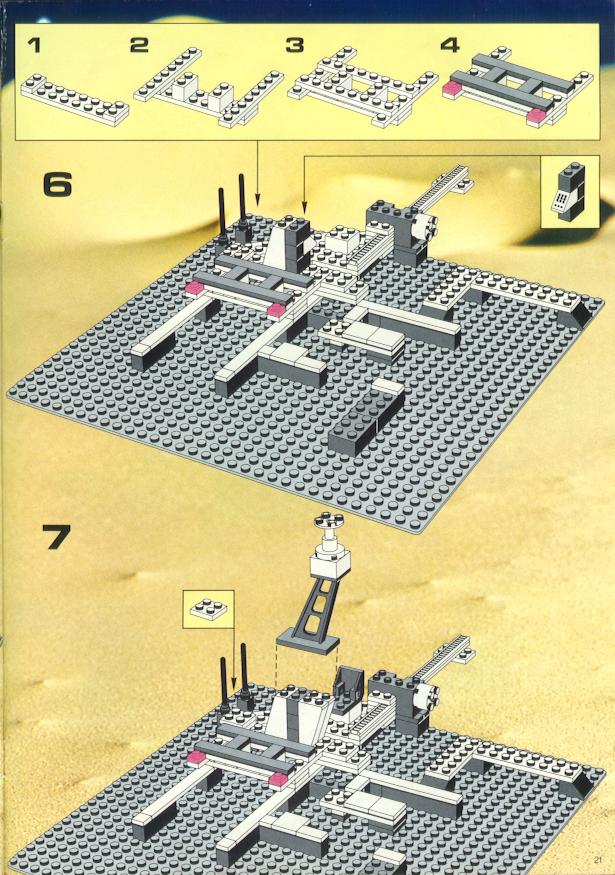 1 2 3 4

6

7

21