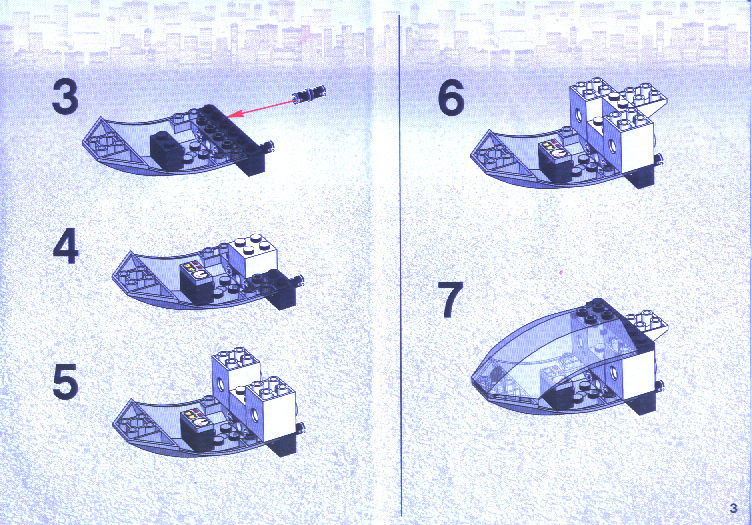 3

4

5

6

7

3