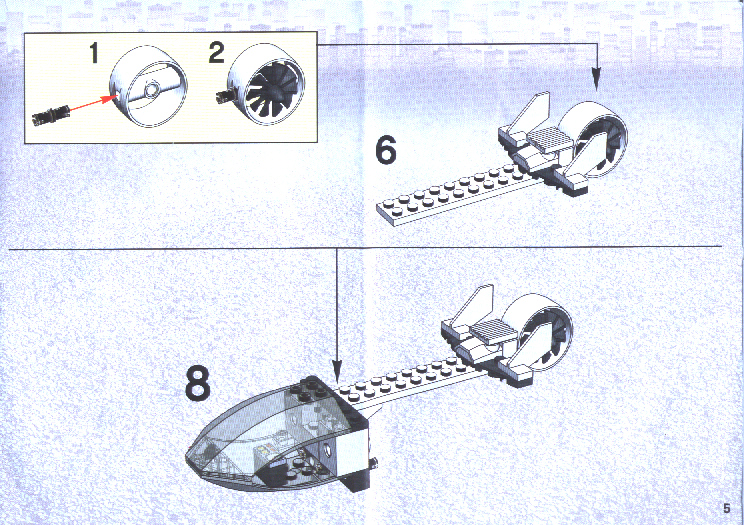 1
2
6
8
5