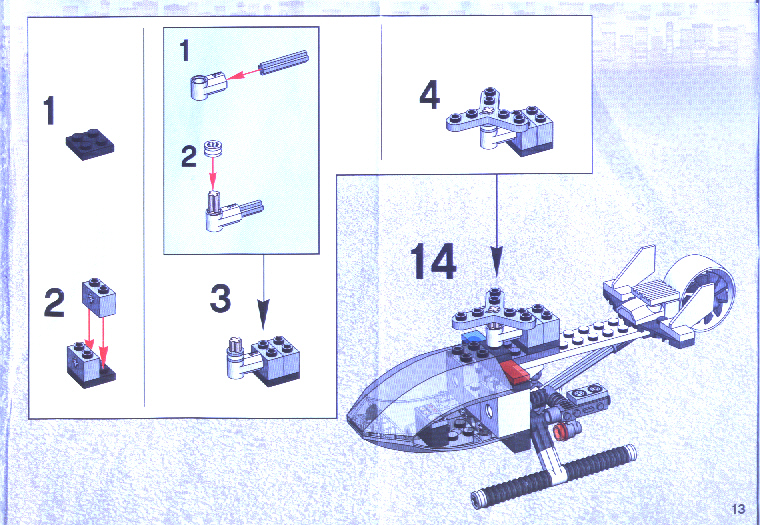 1

2

1

2

3

4

14

13