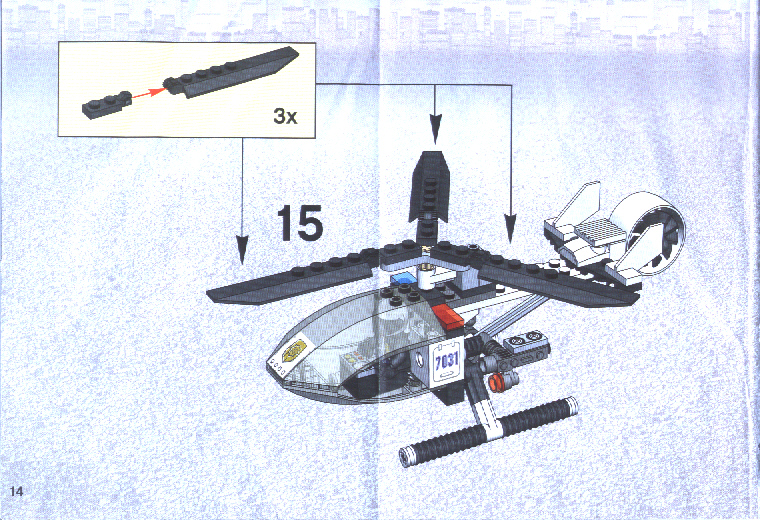 3x

15

7031

14