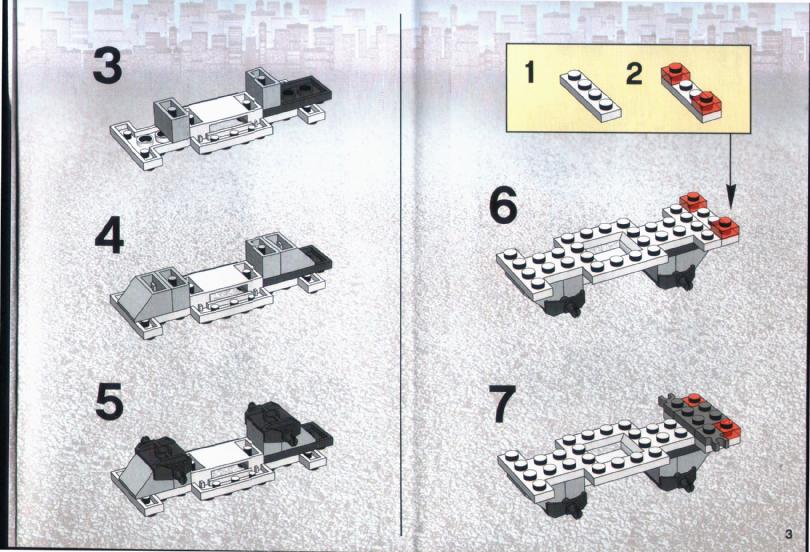 3

4

5

1

2

6

7

3