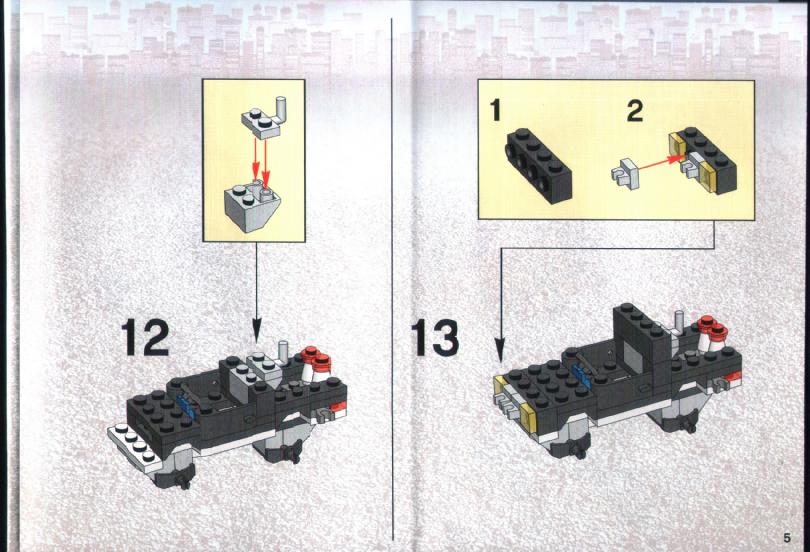 12

1

2

13

5