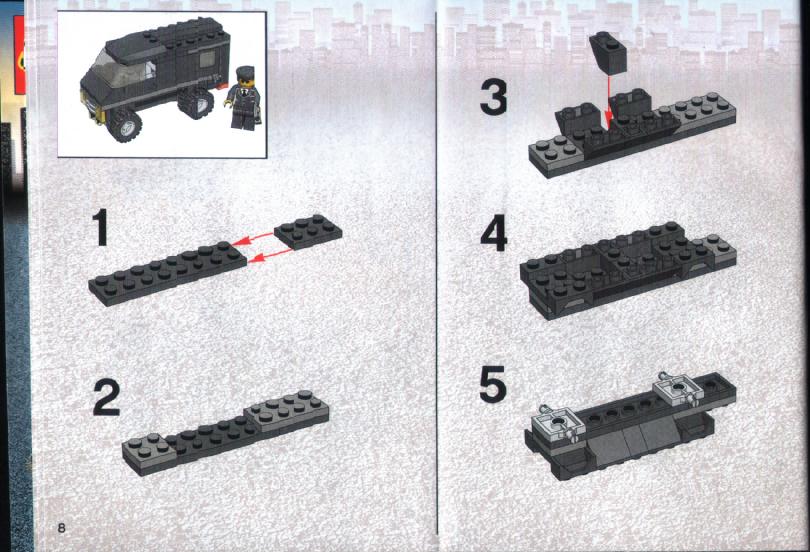 1

2

8

3

4

5