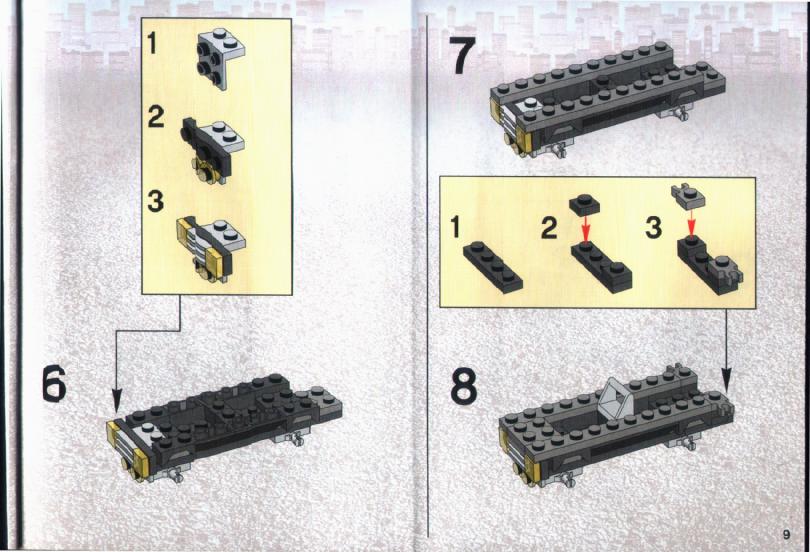 1

2

3

6

7

1

2

3

8

9