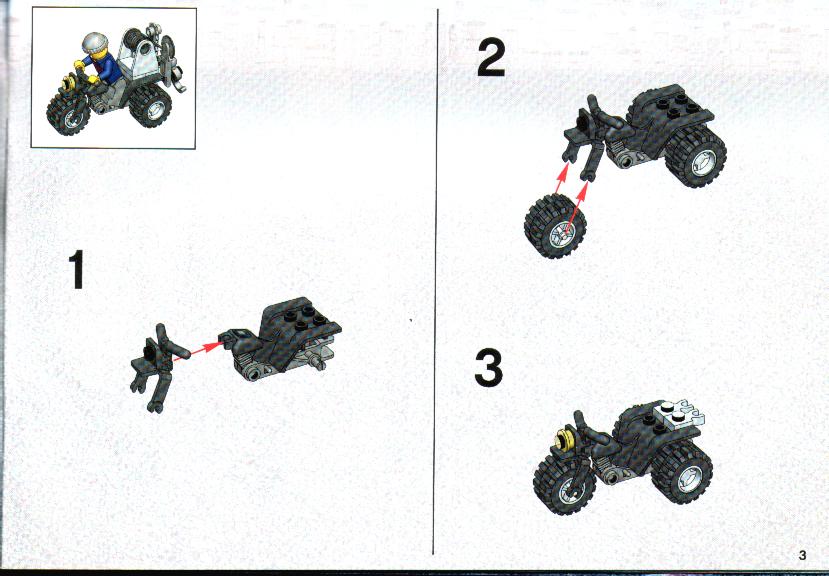 1

2

3

3