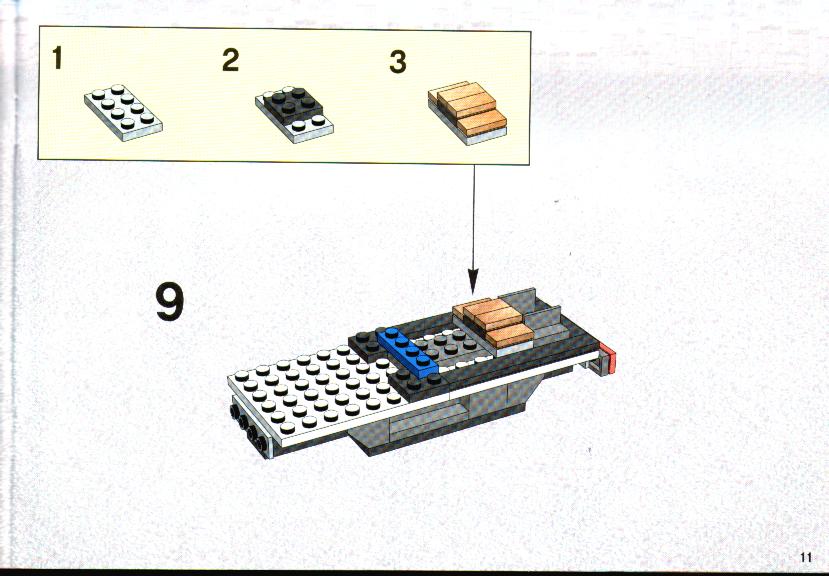 1

2

3

9

11