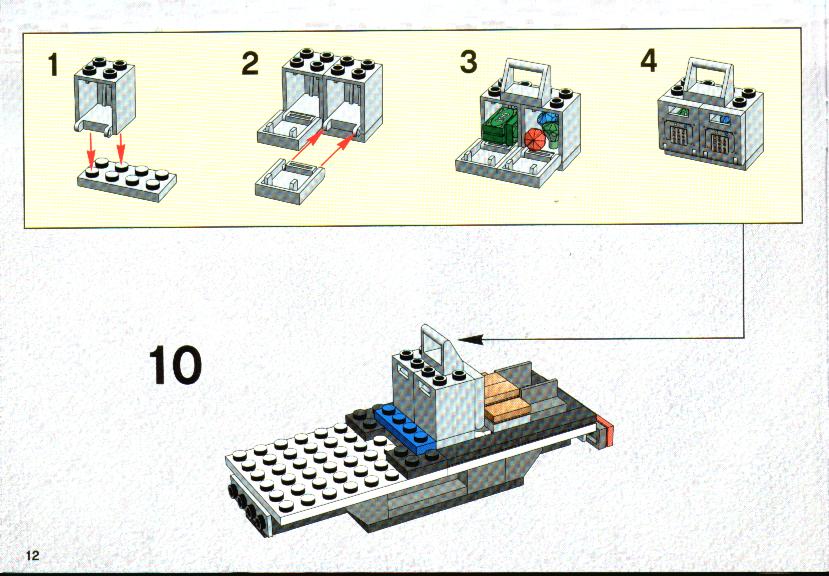 1

2

3

4

10

12