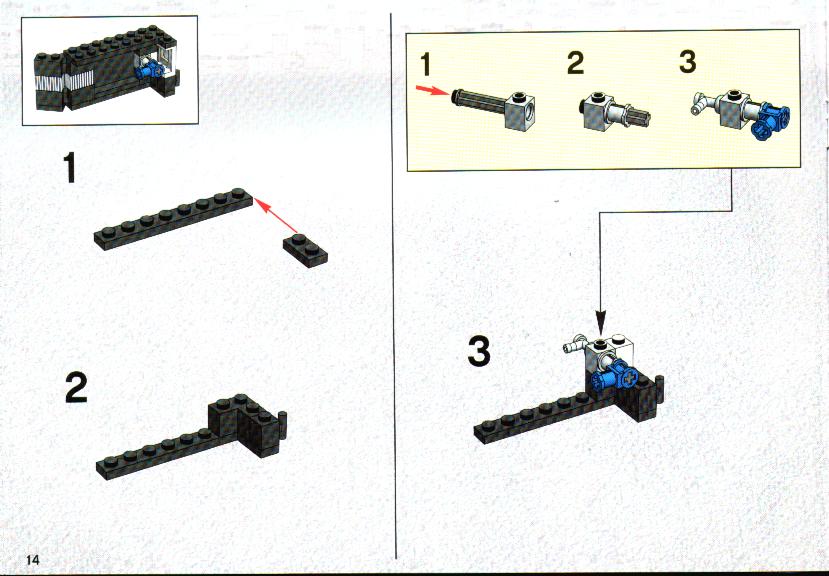 1

2

1

2

3

3

14