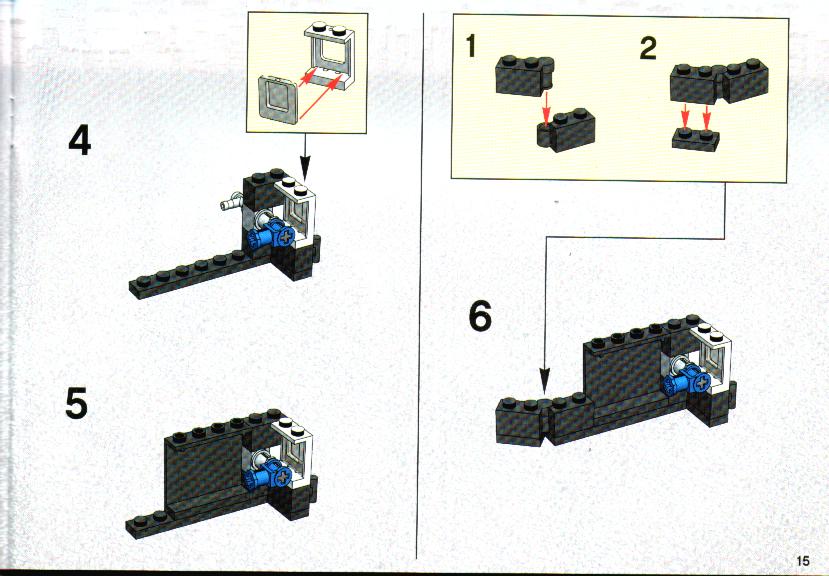 4

5

1

2

6

15