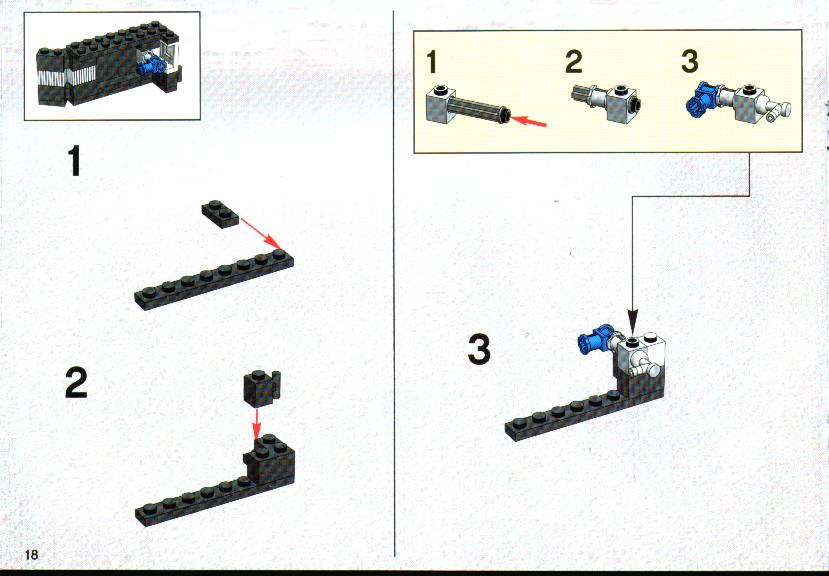 1

2

1

2

3

3

18