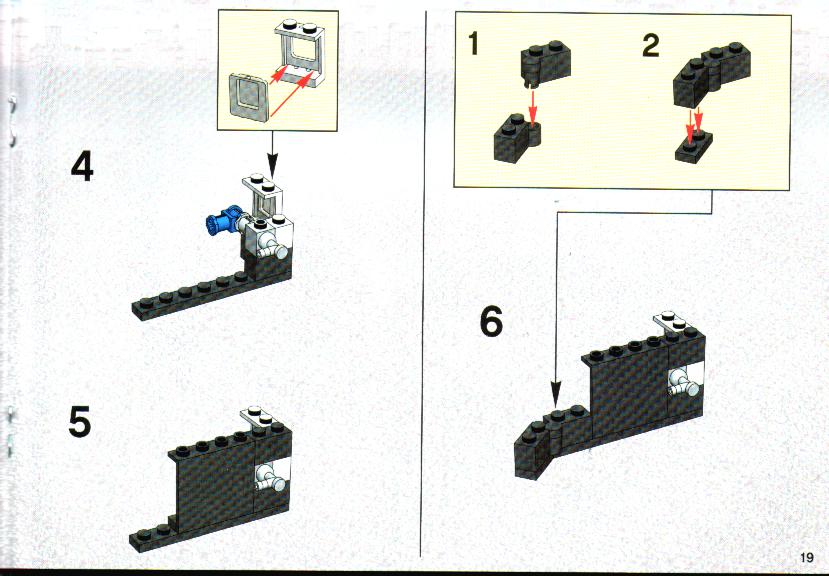 4

5

1

2

6

19