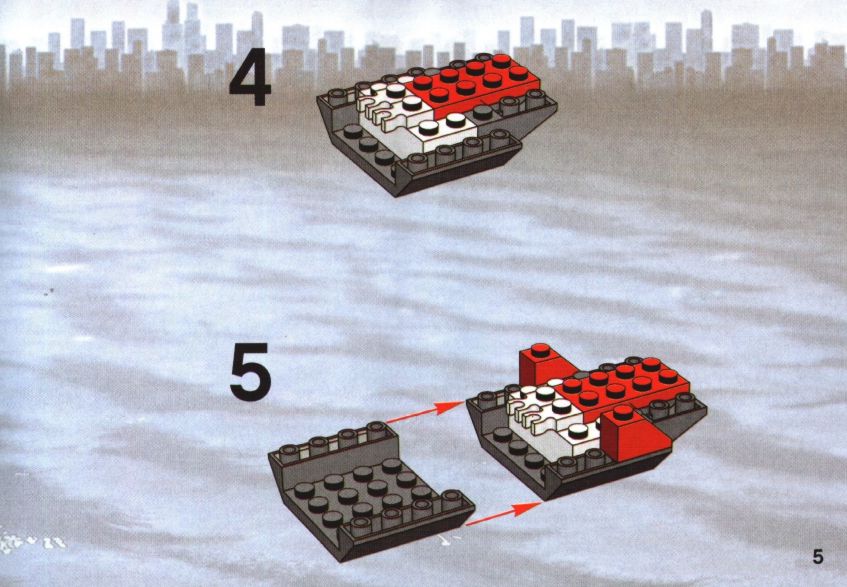 4

5

5