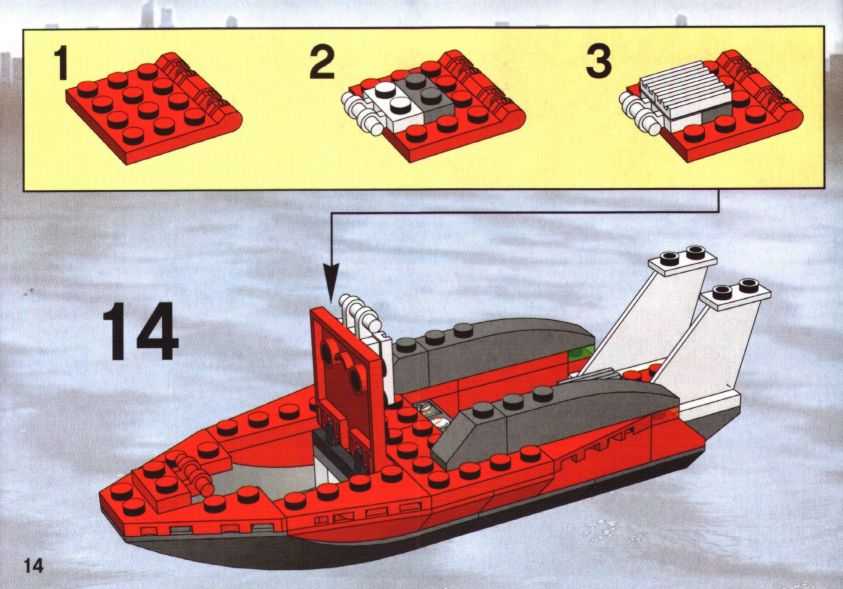 1

2

3

14

14