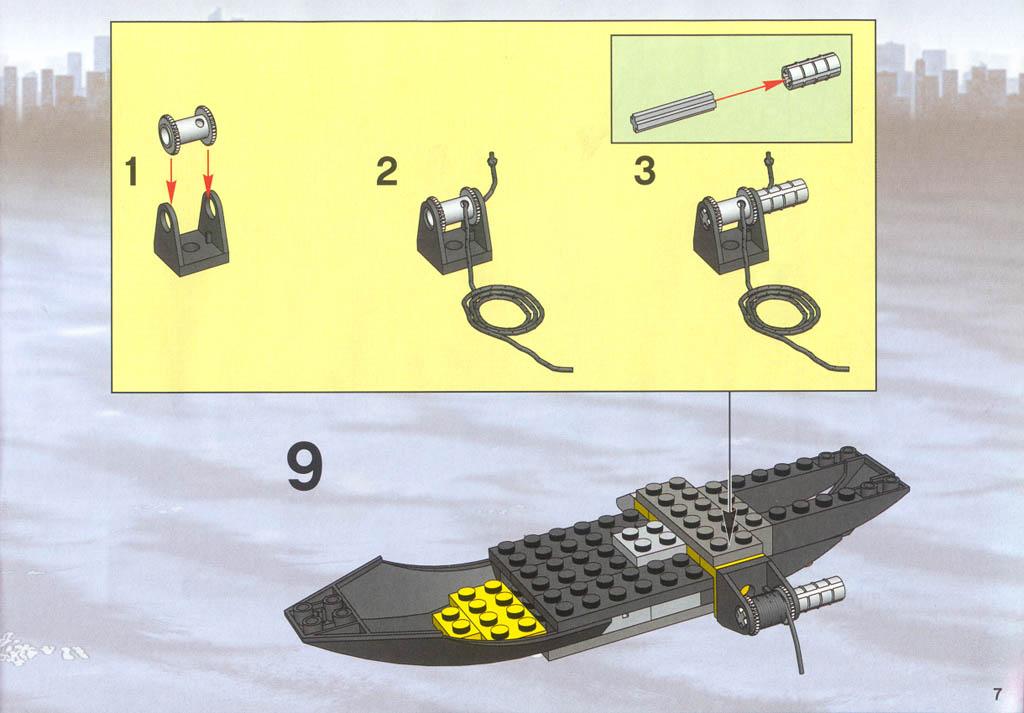 1

2

3

9

7