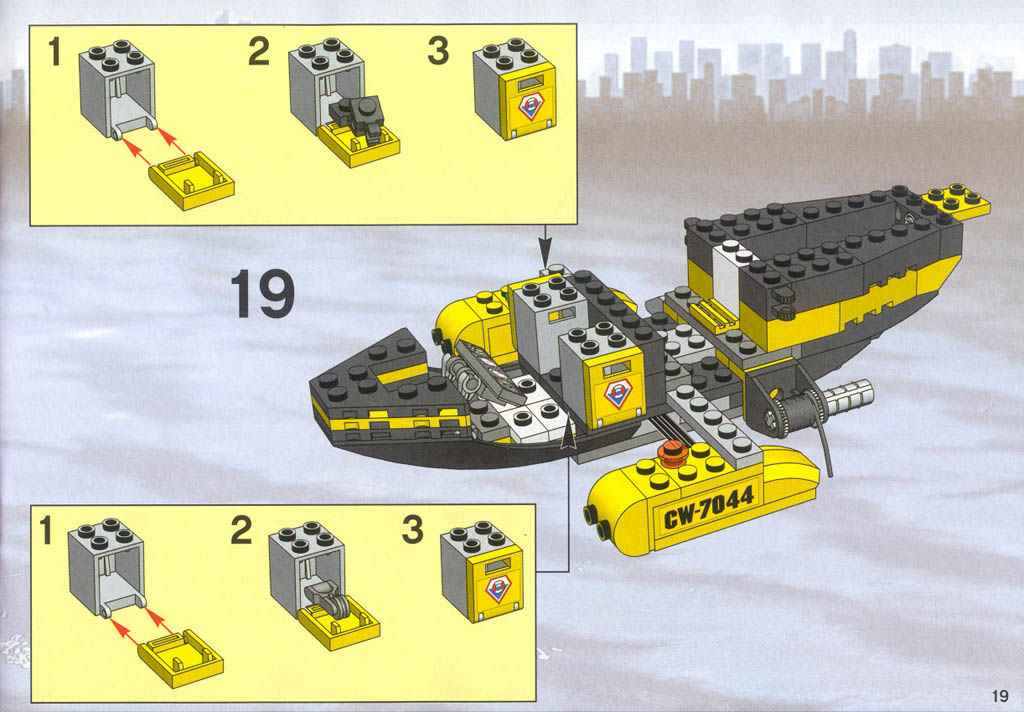 1
2
3

19

CW-7044

1
2
3

19