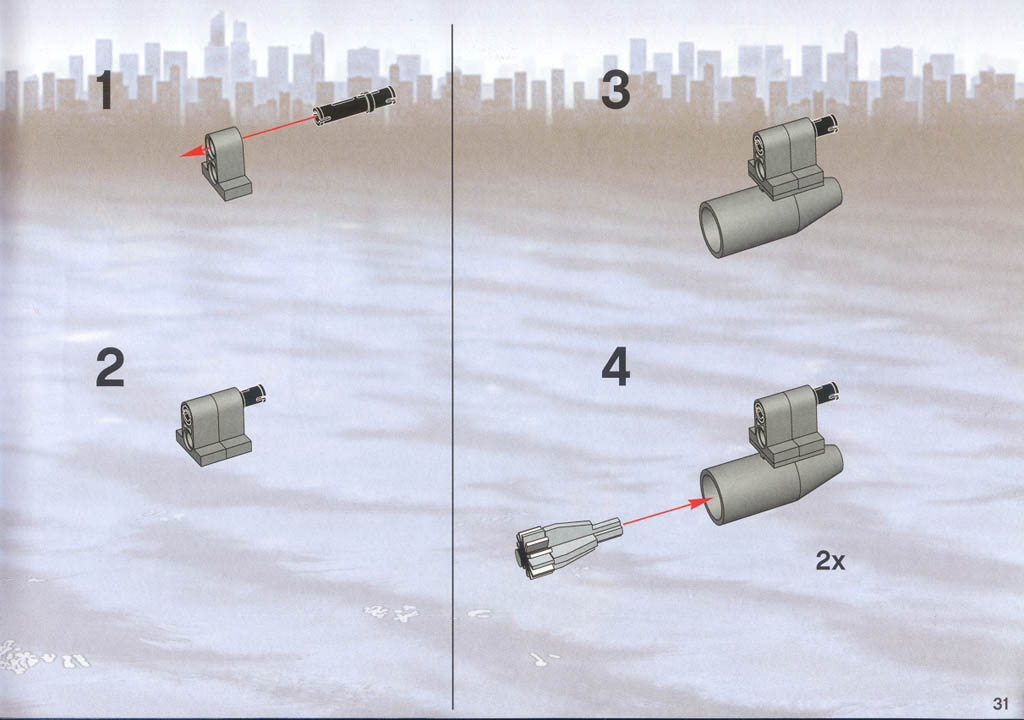 1

2

3

4

2x

31