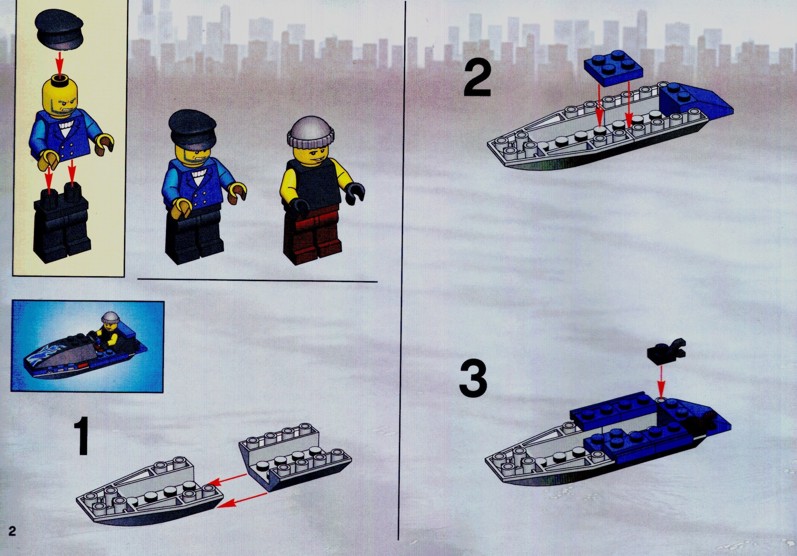 1

2

2

3