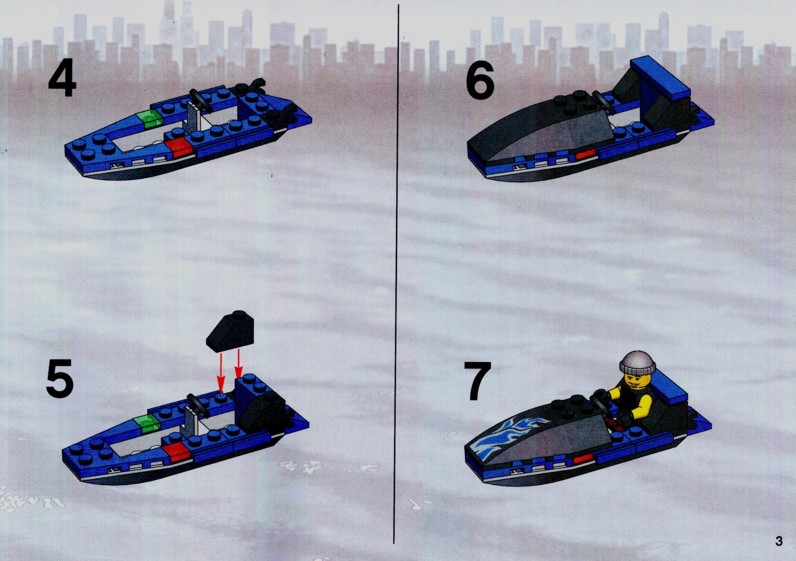 4

5

6

7

3