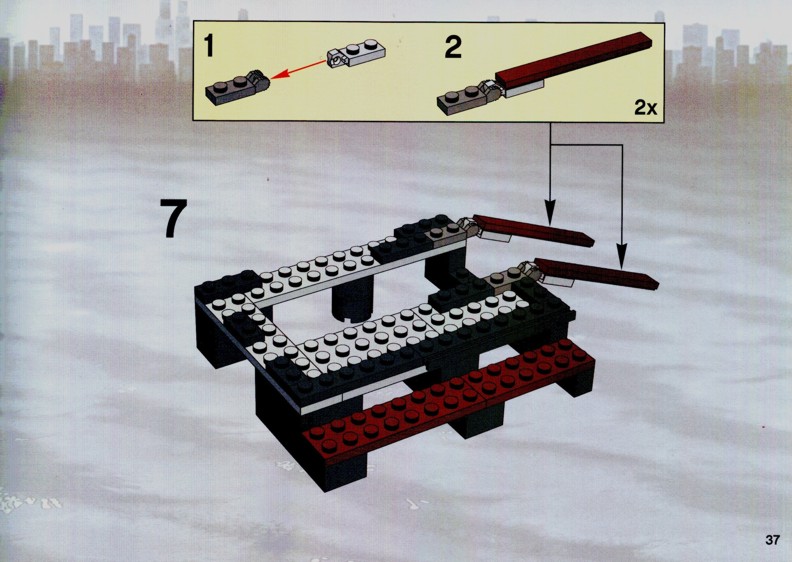 1

2

2x

7

37