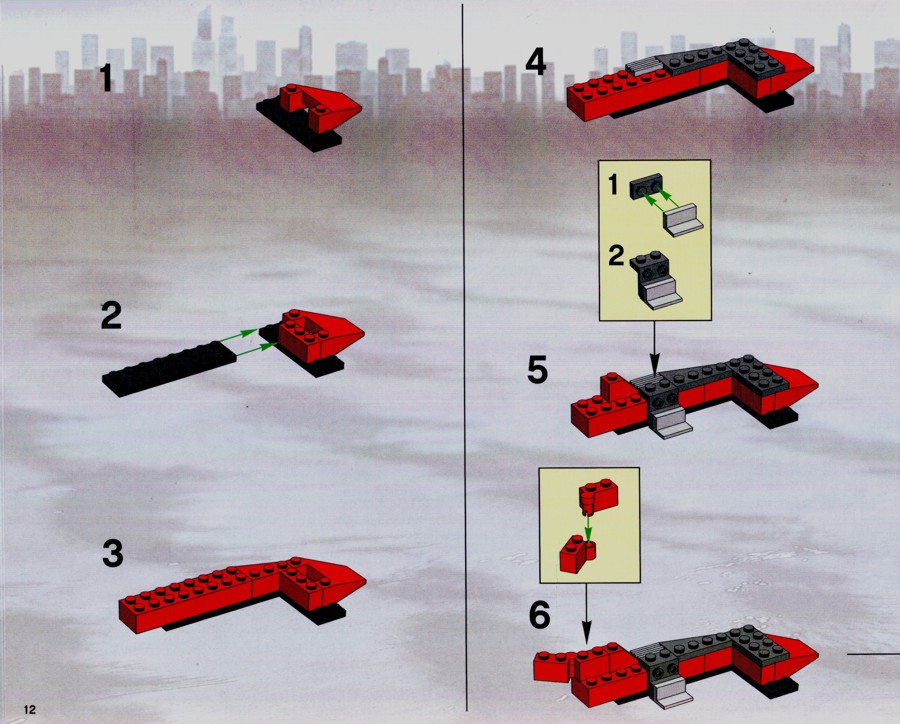 1

2

3

12

4

1

2

5

6