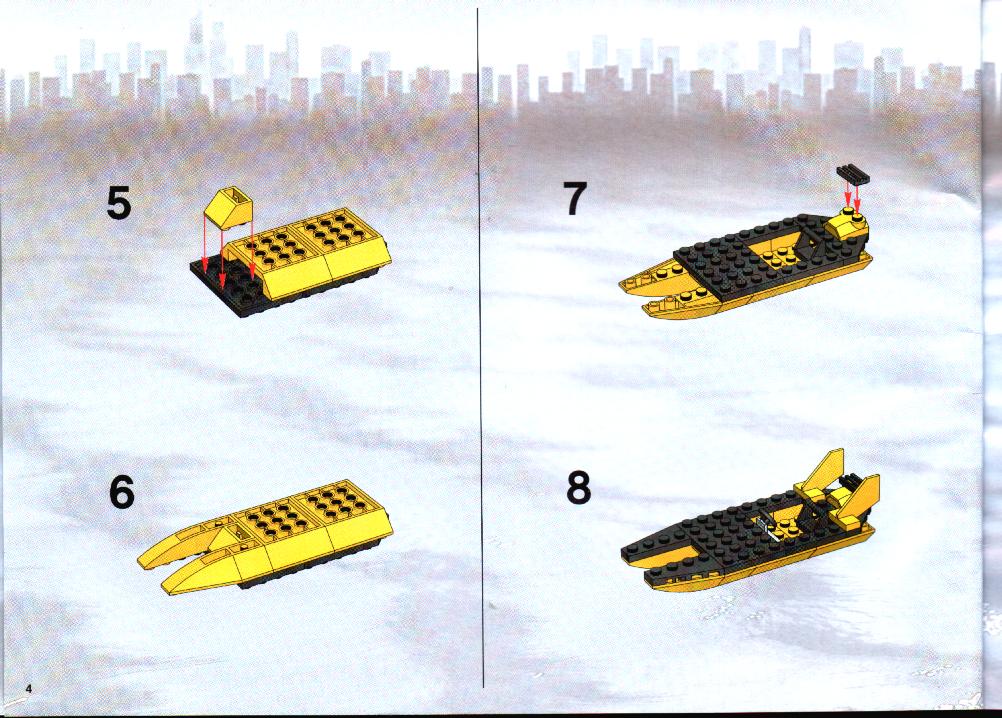 5

6

4

7

8