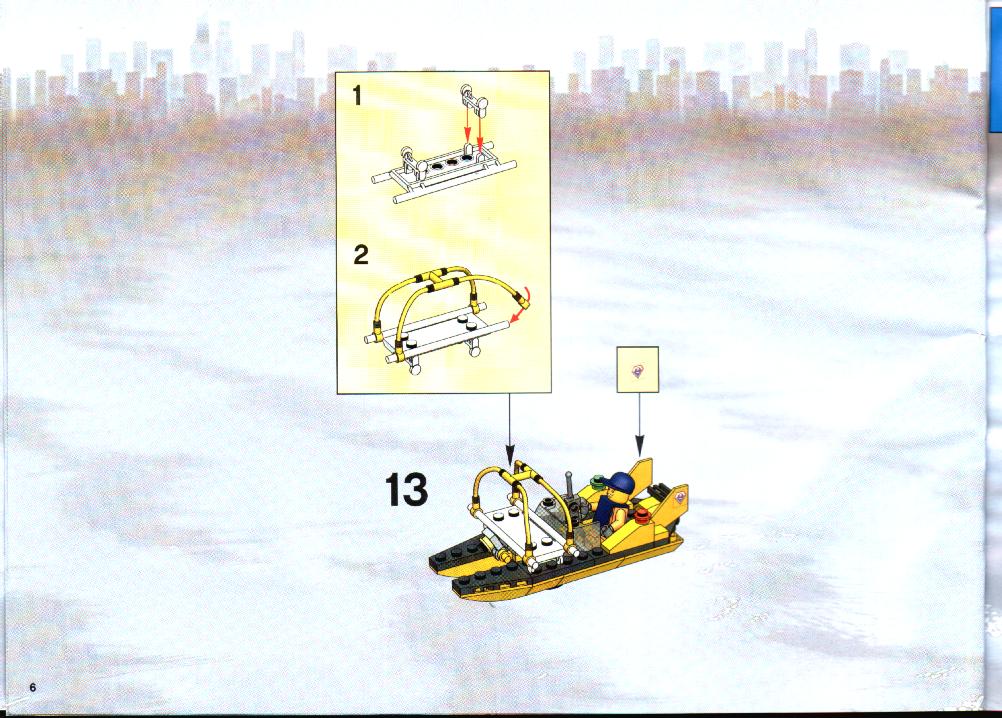 1

2

13

6