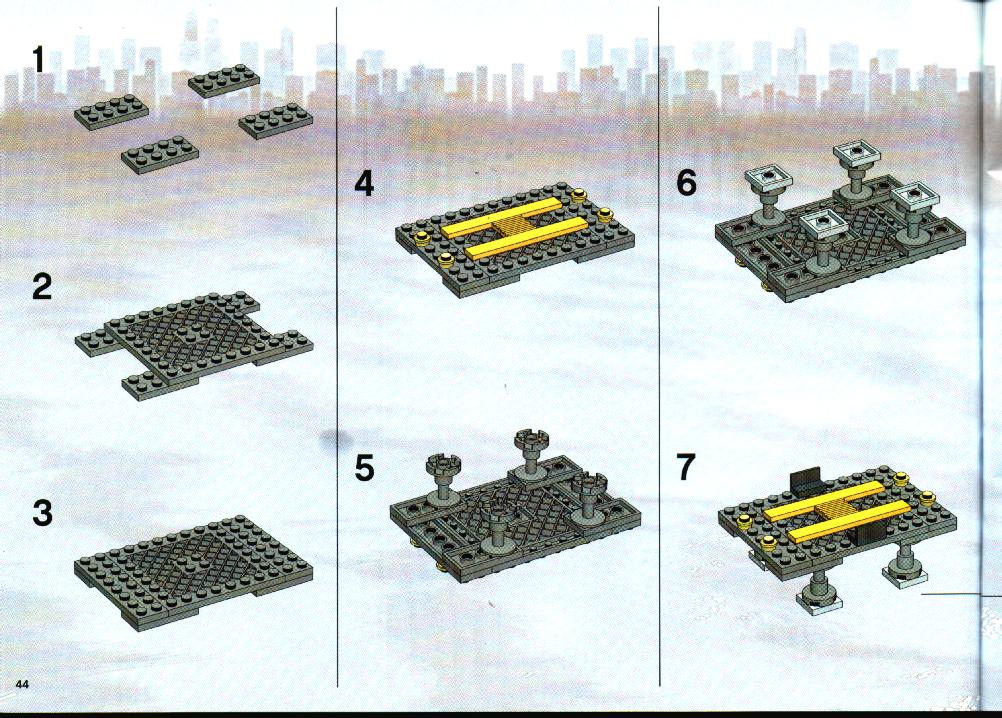 1

2

3

4

5

6

7

44