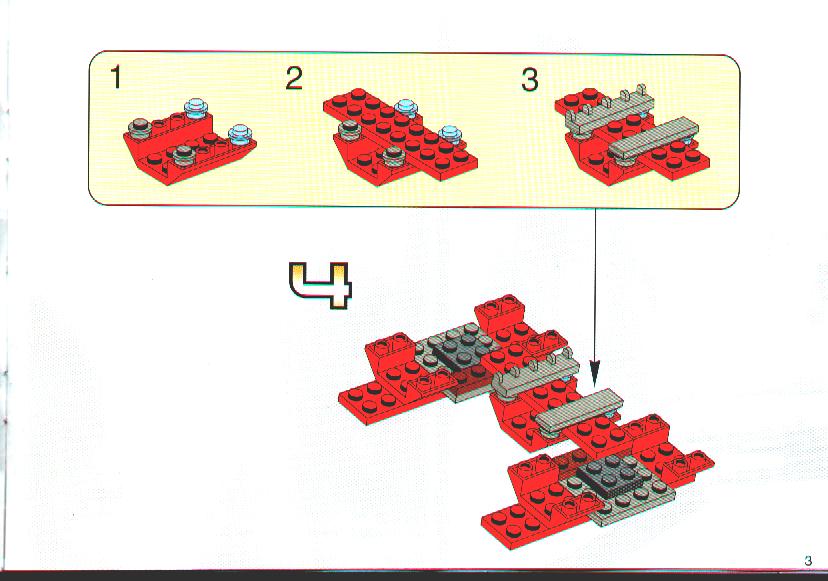 1

2

3

4

3