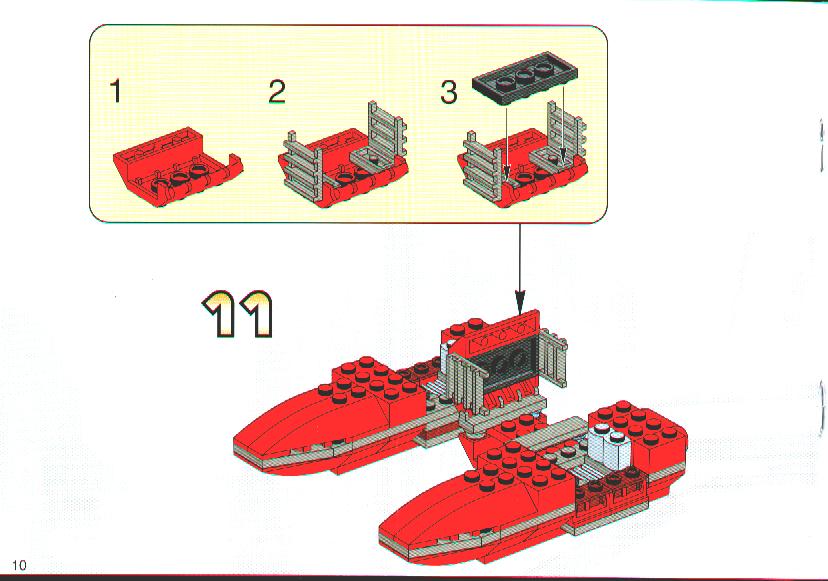 1

2

3

11

10