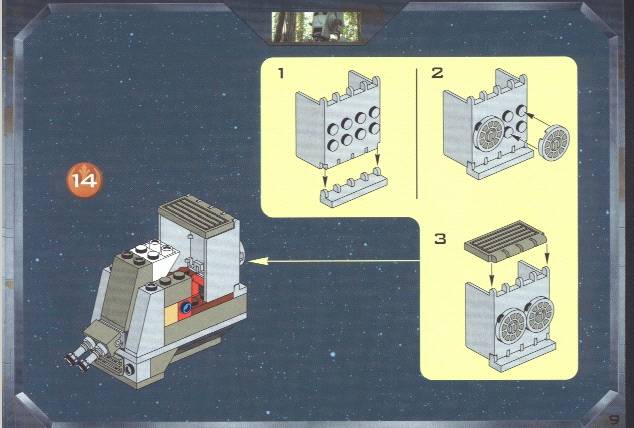 14

1

2

3

9