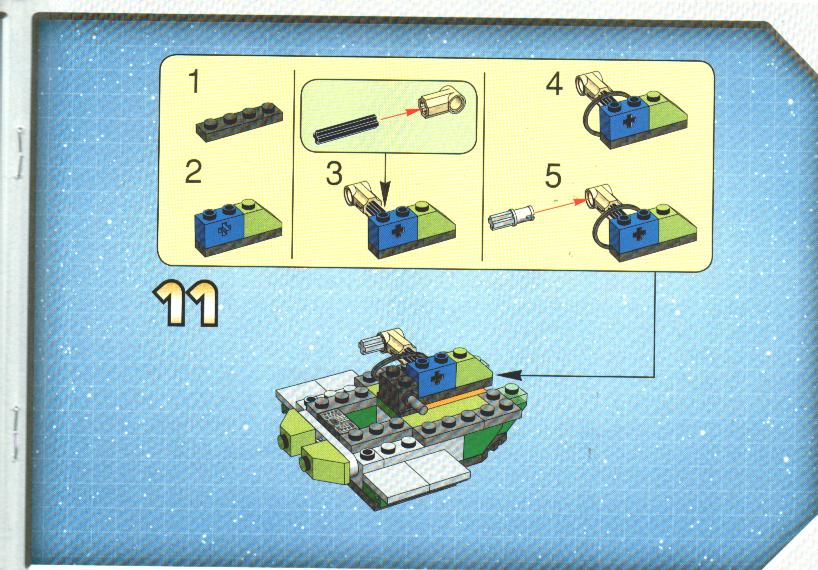 1

2

3

4

5

11