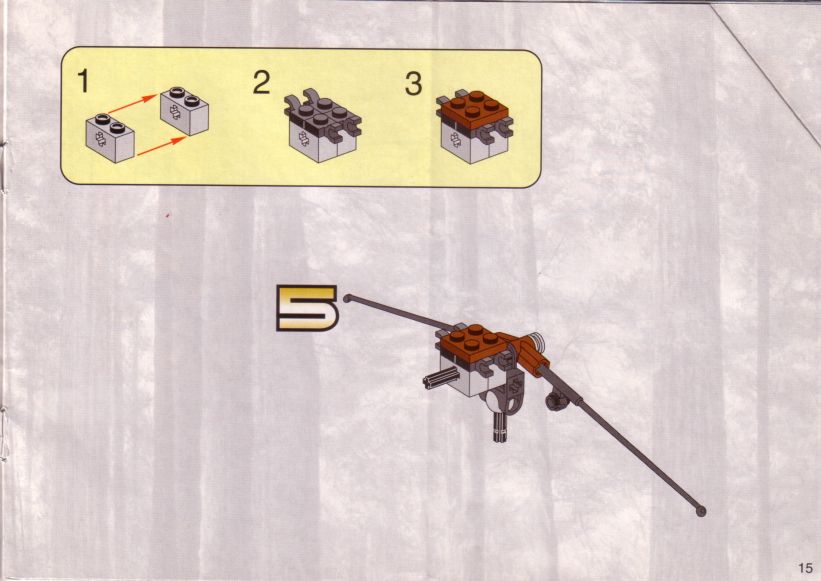 1

2

3

5

15