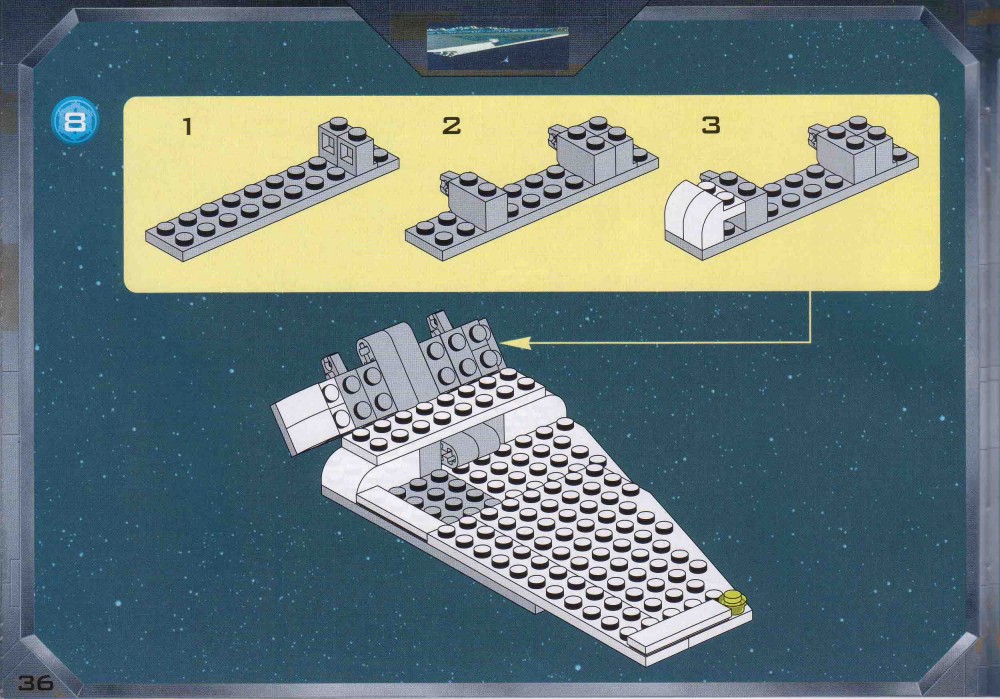 8

1

2

3

36