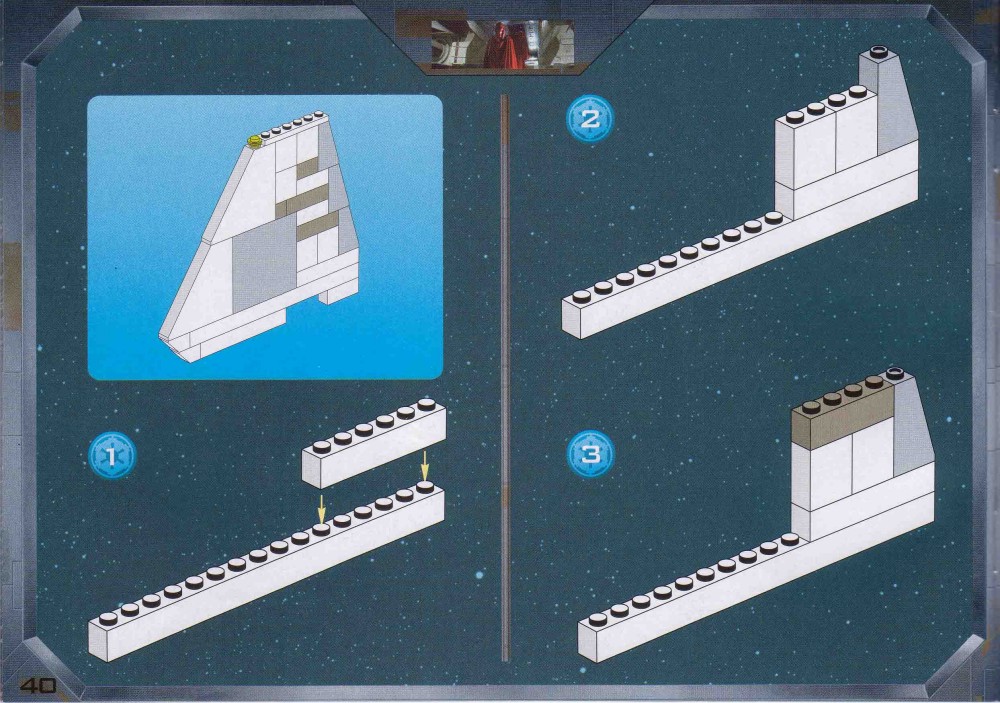 1

2

3

40