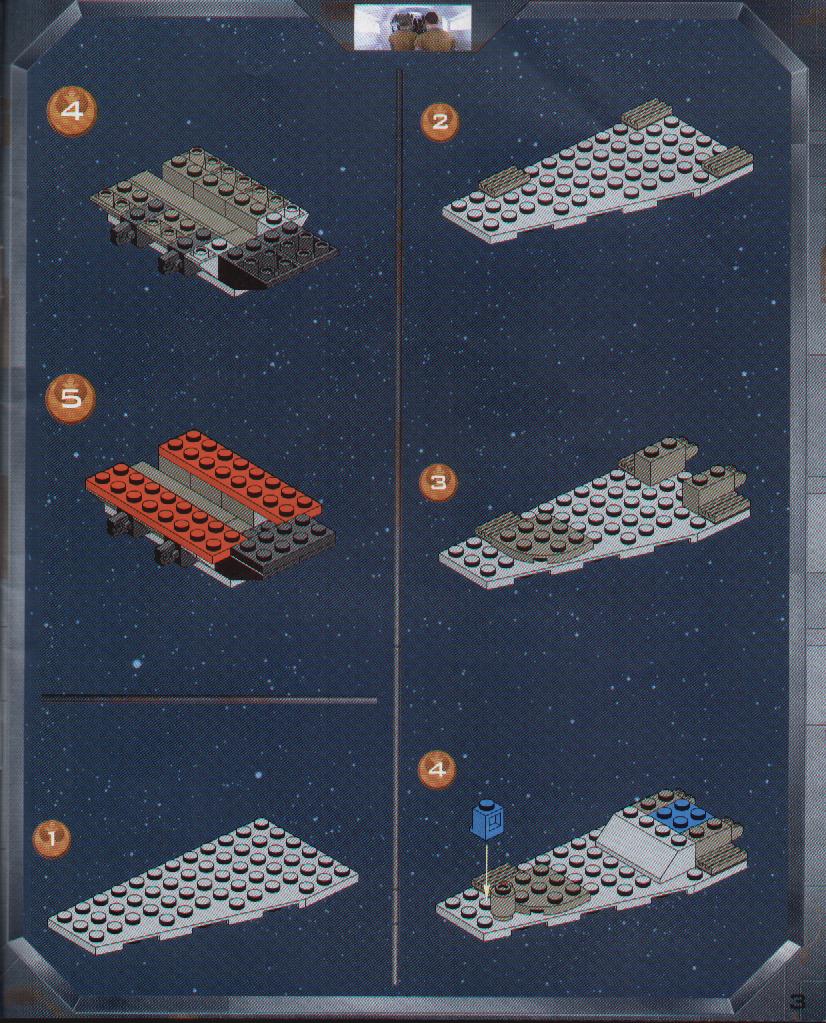 4

5

1

2

3

4

3